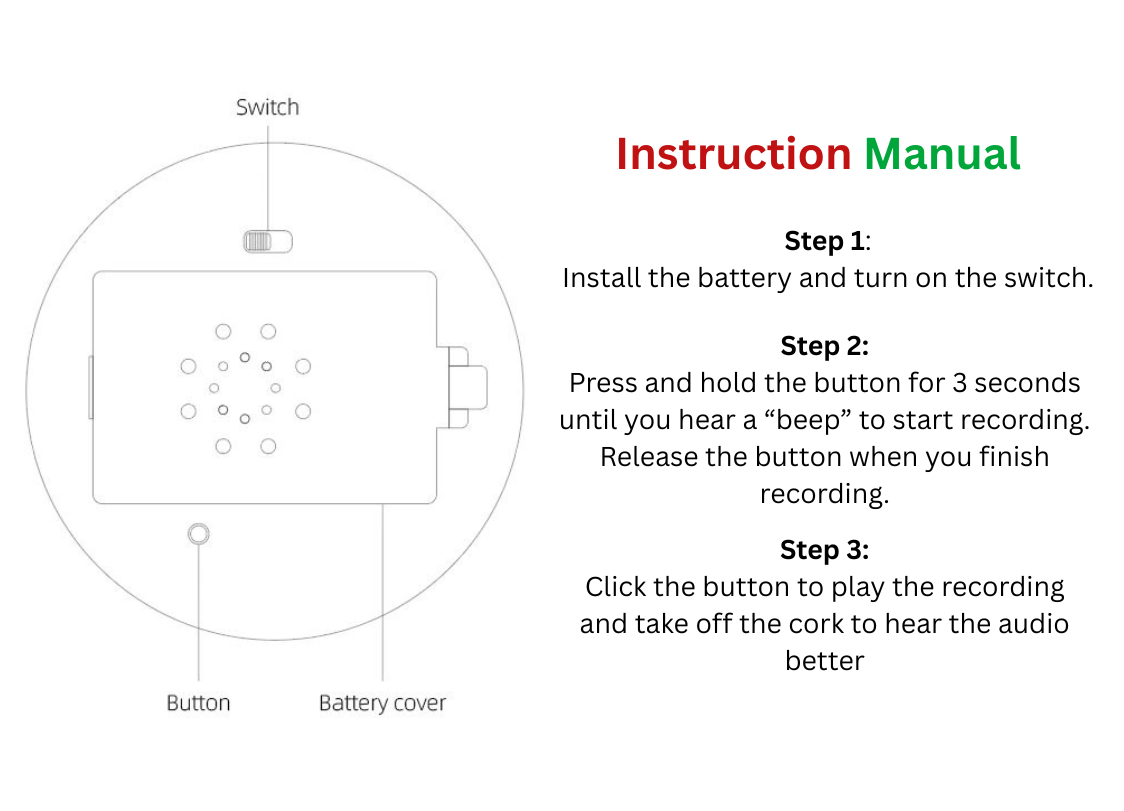 Switch

Button

Battery cover

Instruction Manual

Step 1:
Install the battery and turn on the switch.

Step 2:
Press and hold the button for 3 seconds until you hear a “beep” to start recording. Release the button when you finish recording.

Step 3:
Click the button to play the recording and take off the cork to hear the audio better